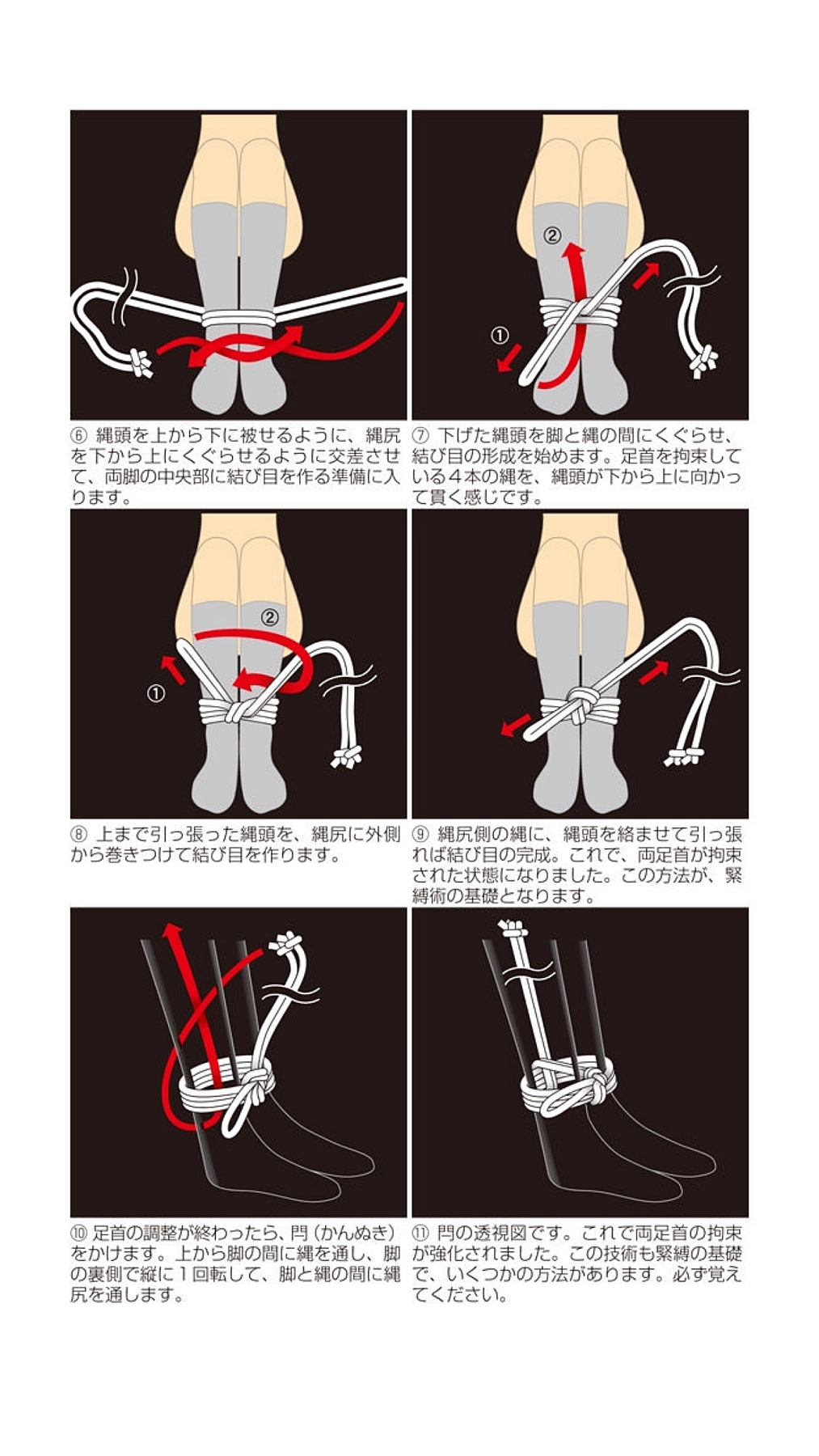 ⑥ 縄頭を上から下に被せるように、縄尻を下から上にくぐらせるように交差させて、両脚の中央部に結び目を作る準備に入ります。

②
①

⑦ 下げた縄頭を脚と縄の間にくぐらせ、結び目の形成を始めます。足首を拘束している４本の縄を、縄頭が下から上に向かって貫く感じです。

②
①

⑧ 上まで引っ張った縄頭を、縄尻に外側から巻きつけて結び目を作ります。

⑨ 縄尻側の縄に、縄頭を絡ませて引っ張れば結び目の完成。これで、両足首が拘束された状態になりました。この方法が、緊縛術の基礎となります。

⑩ 足首の調整が終わったら、閂（かんぬき）をかけます。上から脚の間に縄を通し、脚の裏側で縦に１回転して、脚と縄の間に縄尻を通します。

⑪ 閂の透視図です。これで両足首の拘束が強化されました。この技術も緊縛の基礎で、いくつかの方法があります。必ず覚えてください。