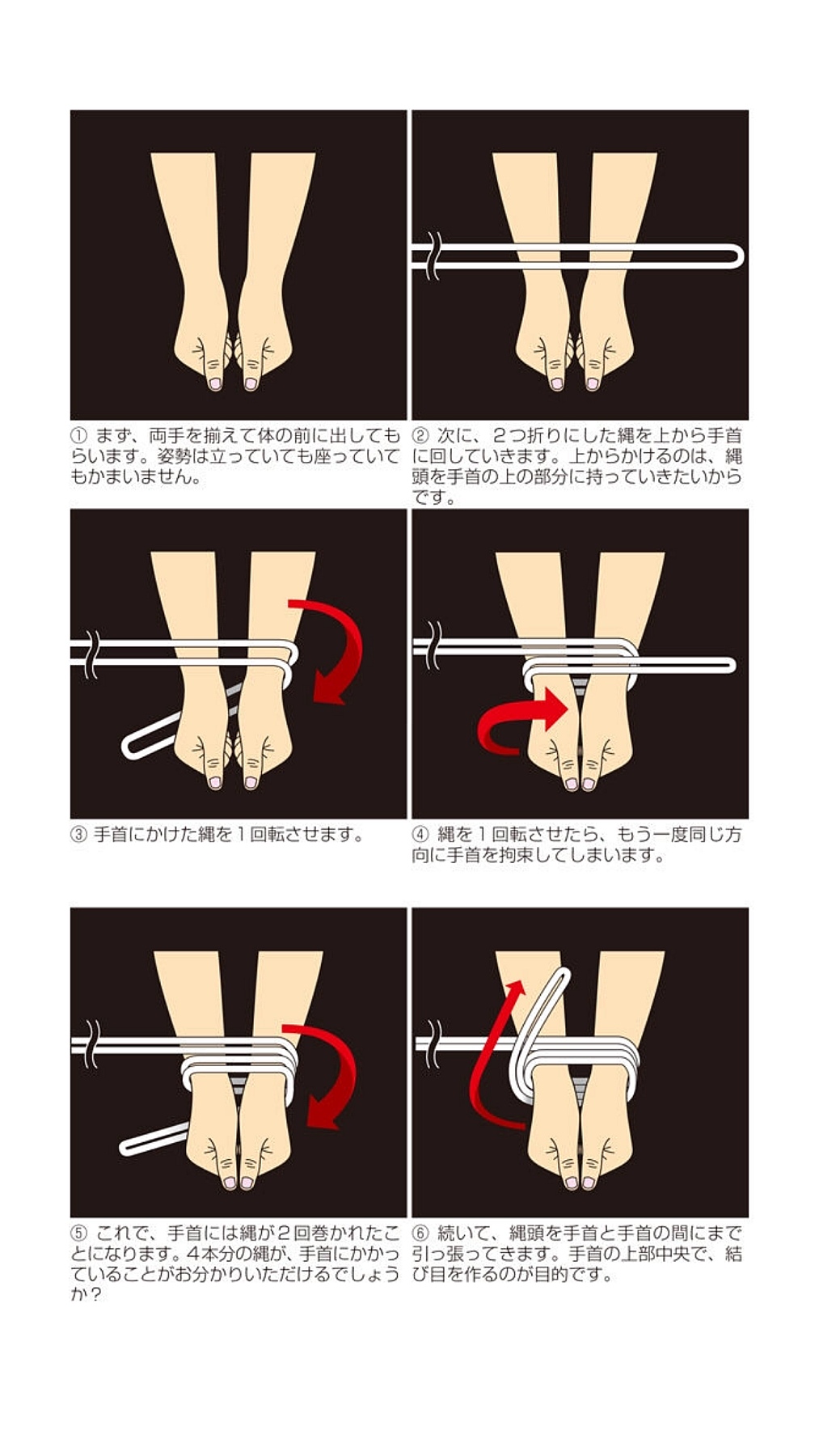 ① まず、両手を揃えて体の前に出してもらいます。姿勢は立っていても座っていてもかまいません。

② 次に、2つ折りにした縄を上から手首に回していきます。上からかけるのは、縄頭を手首の上の部分に持っていきたいからです。

③ 手首にかけた縄を1回転させます。

④ 縄を1回転させたら、もう一度同じ方向に手首を拘束してしまいます。

⑤ これで、手首には縄が2回巻かれたことになります。4本分の縄が、手首にかかっていることがお分かりいただけるでしょうか?

⑥ 続いて、縄頭を手首と手首の間にまで引っ張ってきます。手首の上部中央で、結び目を作るのが目的です。