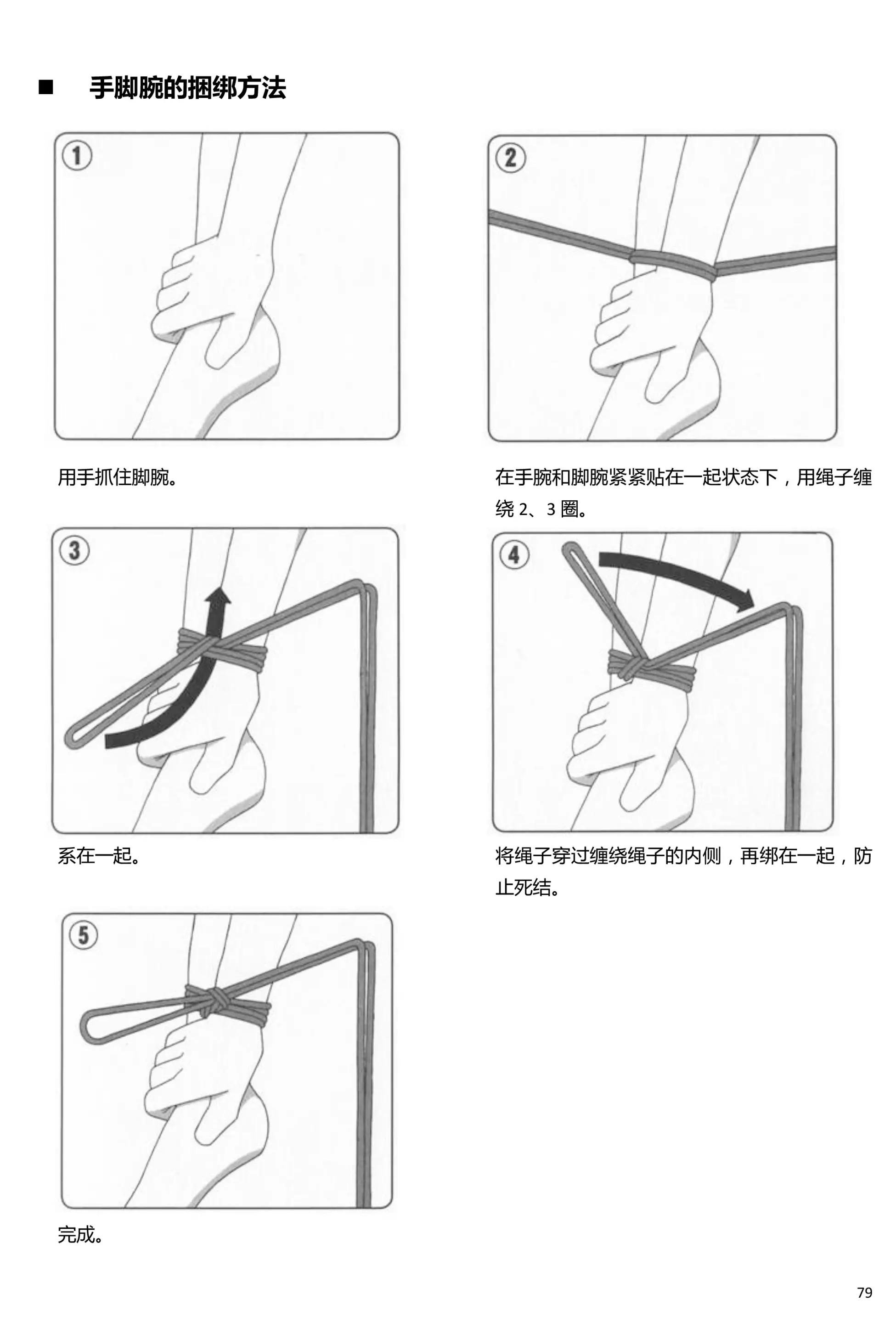 ■ 手脚腕的捆绑方法

①

用手抓住脚腕。

②

在手腕和脚腕紧紧贴在一起状态下，用绳子缠绕 2、3 圈。

③

系在一起。

④

将绳子穿过缠绕绳子的内侧，再绑在一起，防止死结。

⑤

完成。

79