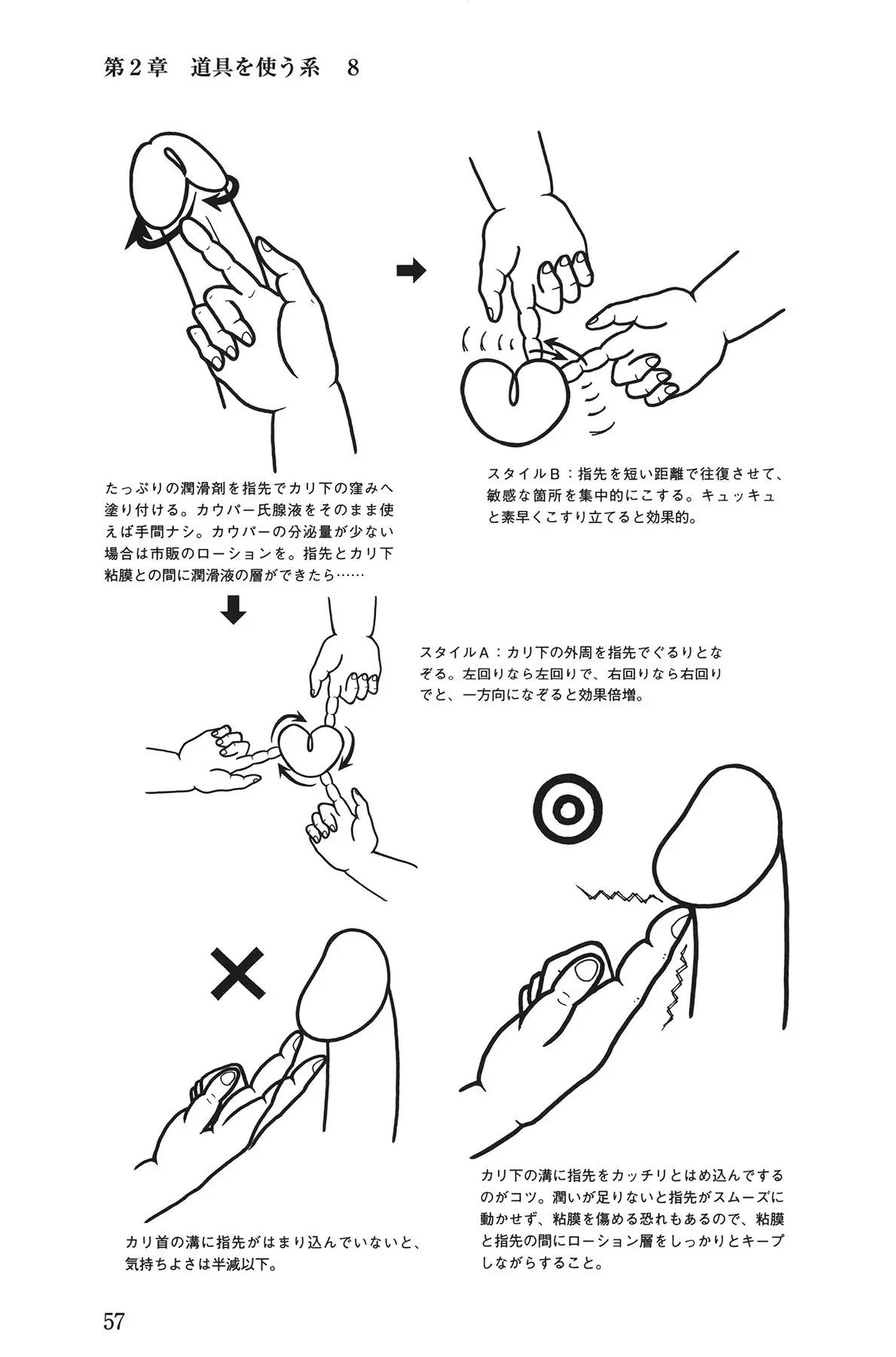 第2章　道具を使う系　8

たっぷりの潤滑剤を指先でカリ下の窪みへ塗り付ける。カウパー氏腺液をそのまま使えば手間ナシ。カウパーの分泌量が少ない場合は市販のローションを。指先とカリ下粘膜との間に潤滑液の層ができたら……

スタイルB：指先を短い距離で往復させて、敏感な箇所を集中的にこする。キュッキュと素早くこすり立てると効果的。

スタイルA：カリ下の外周を指先でぐるりとなぞる。左回りなら左回りで、右回りなら右回りでと、一方向になぞると効果倍増。

カリ首の溝に指先がはまり込んでいないと、気持ちよさは半減以下。

カリ下の溝に指先をカッチリとはめ込んでするのがコツ。潤いが足りないと指先がスムーズに動かせず、粘膜を傷める恐れもあるので、粘膜と指先の間にローション層をしっかりとキープしながらすること。

57