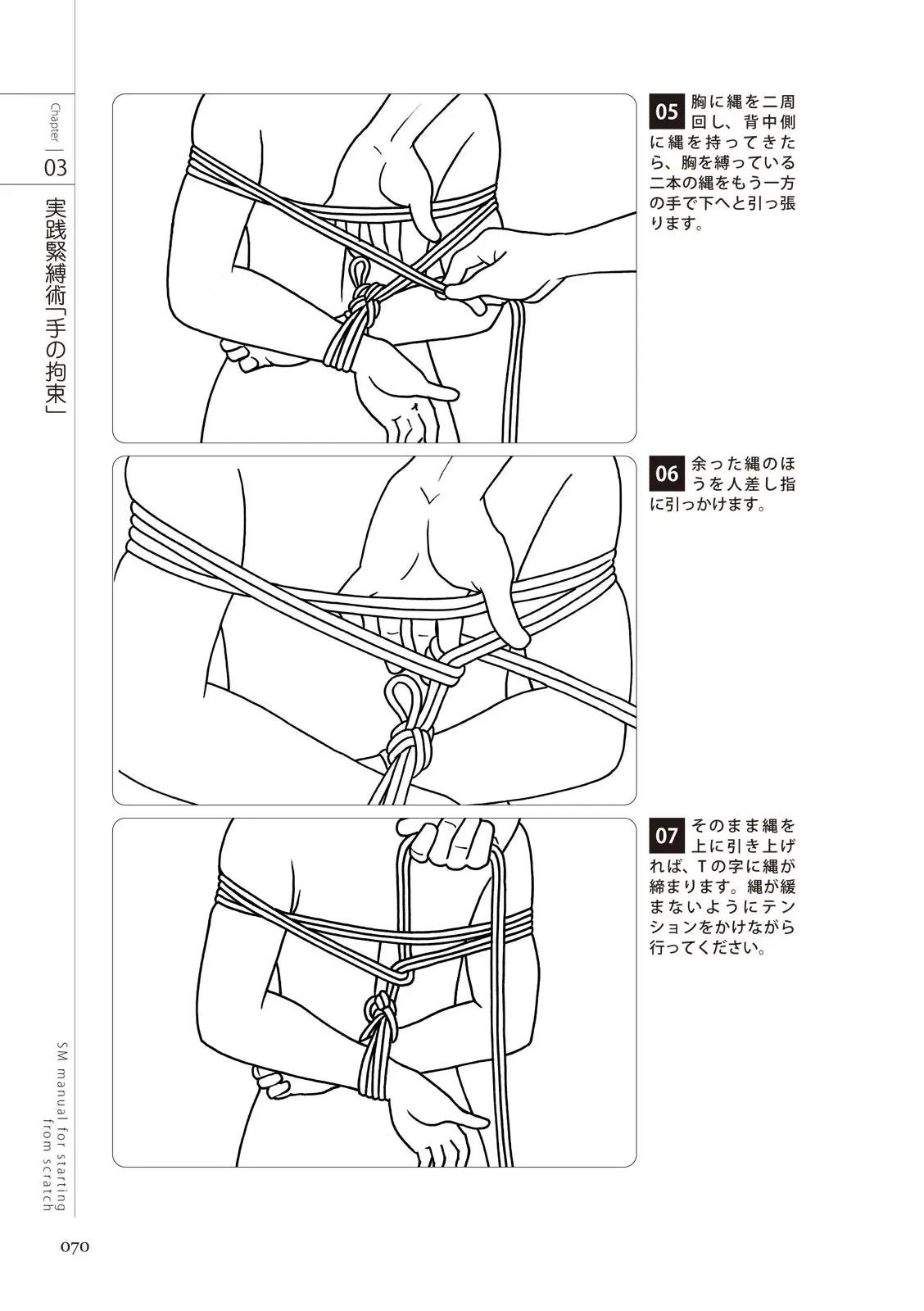 Chapter 03

実践緊縛術「手の拘束」

05 胸に縄を二周回し、背中側に縄を持ってきたら、胸を縛っている二本の縄をもう一方の手で下へと引っ張ります。

06 余った縄のほうを人差し指に引っかけます。

07 そのまま縄を上に引き上げれば、Tの字に縄が締まります。縄が緩まないようにテンションをかけながら行ってください。

SM manual for starting from scratch

070