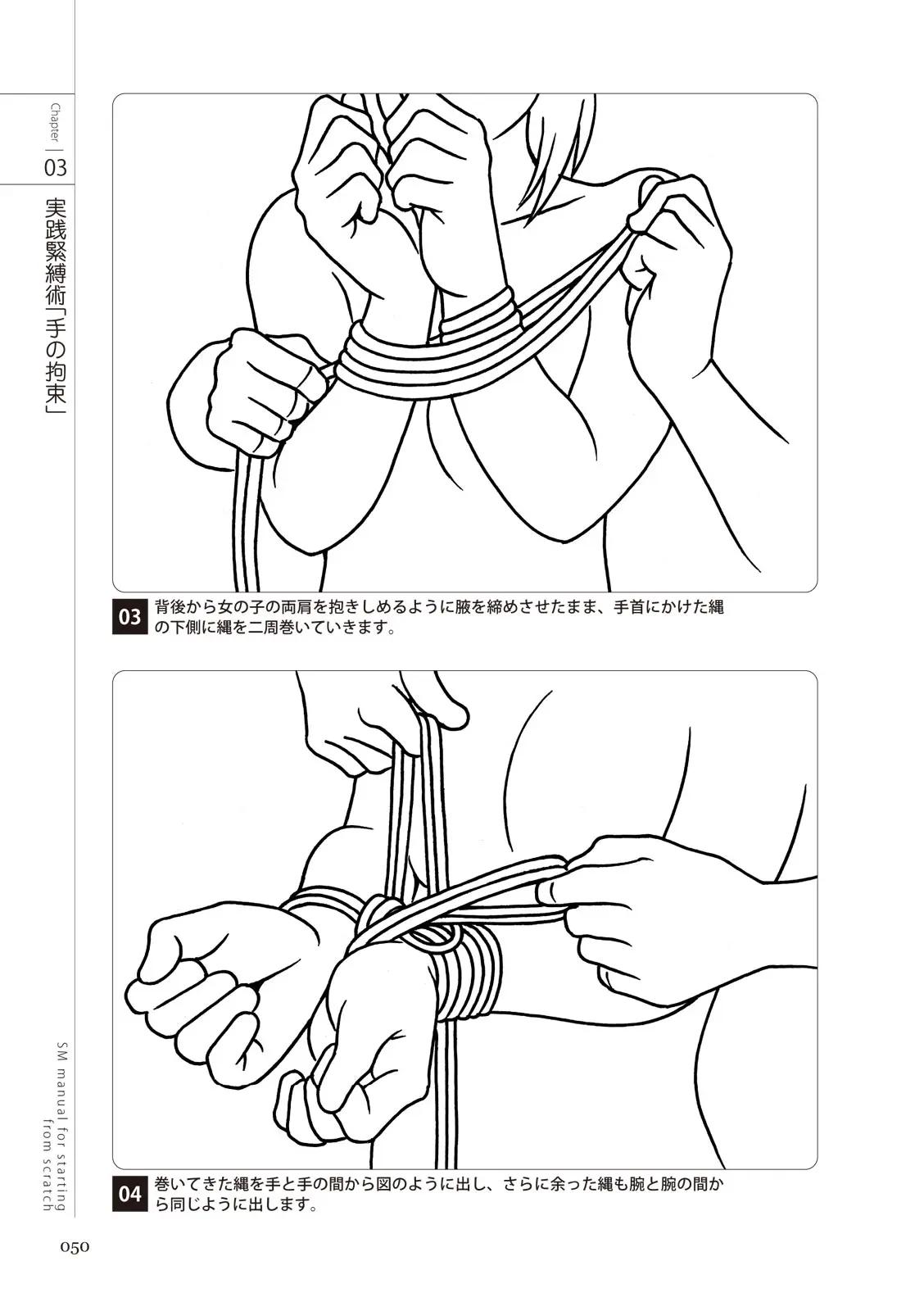 Chapter 03

実践緊縛術「手の拘束」

03 背後から女の子の両肩を抱きしめるように腋を締めさせたまま、手首にかけた縄の下側に縄を二周巻いていきます。

04 巻いてきた縄を手と手の間から図のように出し、さらに余った縄も腕と腕の間から同じように出します。

SM manual for starting from scratch

050