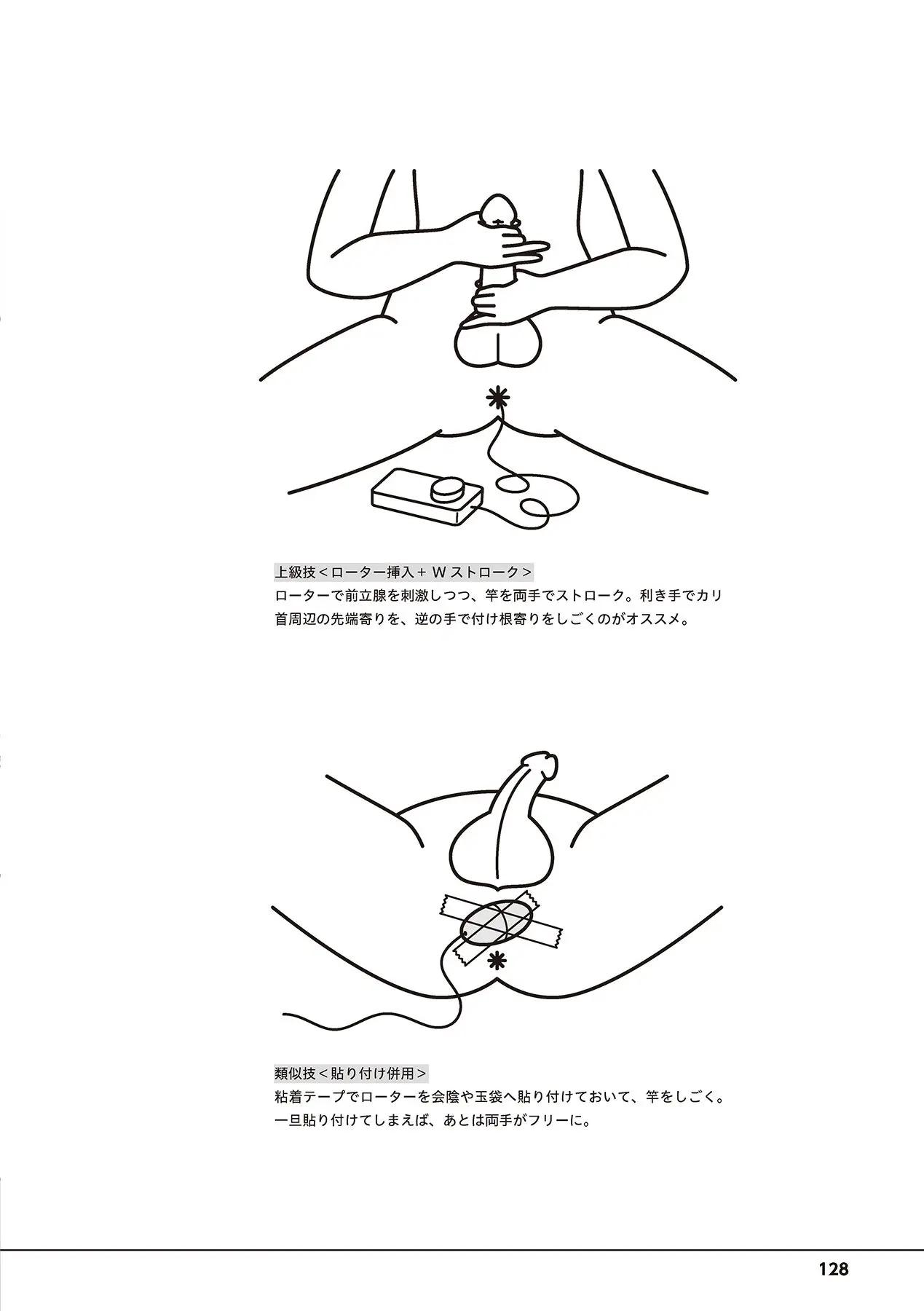 上級技＜ローター挿入＋Ｗストローク＞
ローターで前立腺を刺激しつつ、竿を両手でストローク。利き手でカリ首周辺の先端寄りを、逆の手で付け根寄りをしごくのがオススメ。

類似技＜貼り付け併用＞
粘着テープでローターを会陰や玉袋へ貼り付けておいて、竿をしごく。一旦貼り付けてしまえば、あとは両手がフリーに。

128