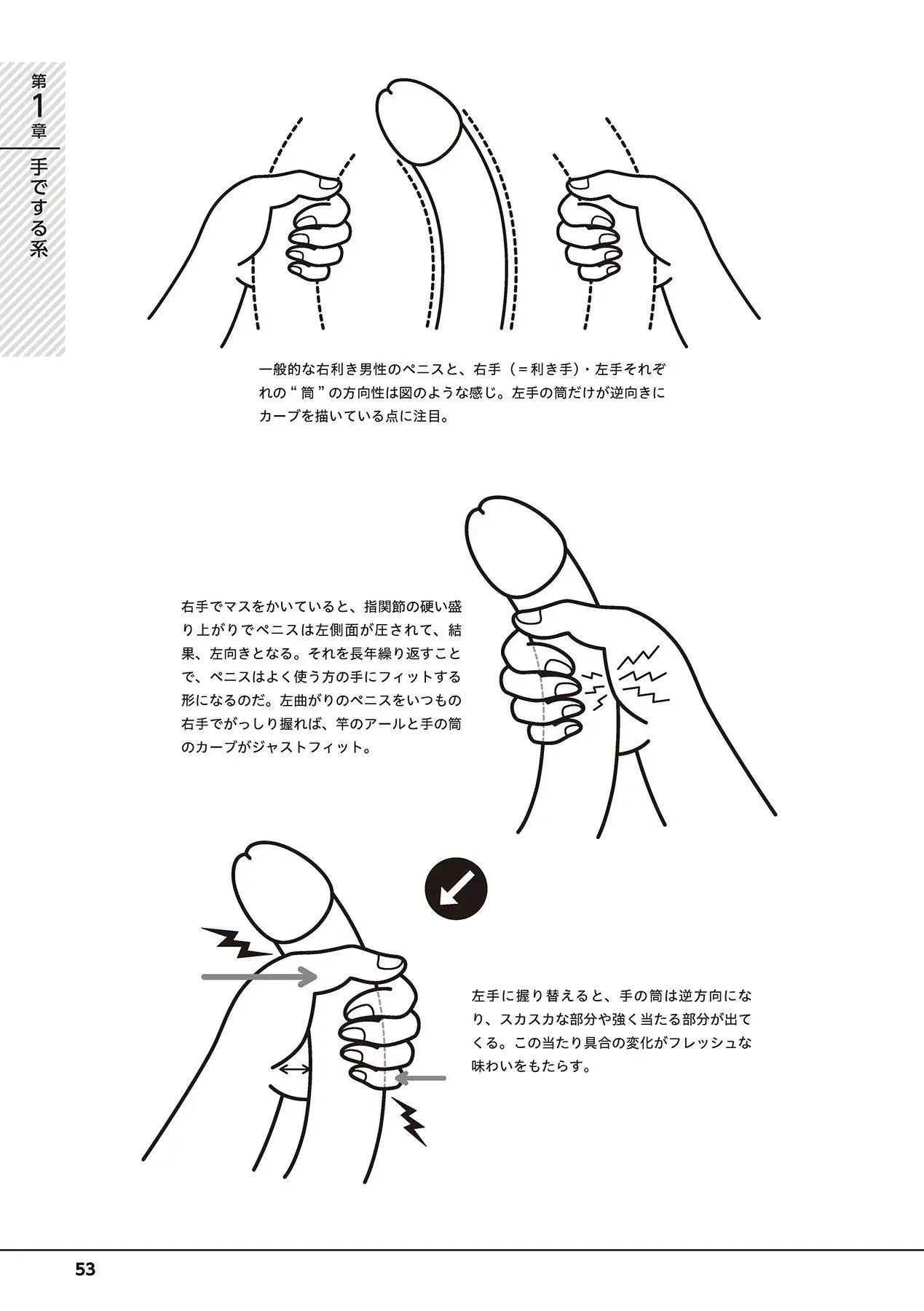 第1章 手でする系

一般的な右利き男性のペニスと、右手（＝利き手）・左手それぞれの“筒”の方向性は図のような感じ。左手の筒だけが逆向きにカーブを描いている点に注目。

右手でマスをかいていると、指関節の硬い盛り上がりでペニスは左側面が圧されて、結果、左向きとなる。それを長年繰り返すことで、ペニスはよく使う方の手にフィットする形になるのだ。左曲がりのペニスをいつもの右手でがっしり握れば、竿のアールと手の筒のカーブがジャストフィット。

左手に握り替えると、手の筒は逆方向になり、スカスカな部分や強く当たる部分が出てくる。この当たり具合の変化がフレッシュな味わいをもたらす。

53