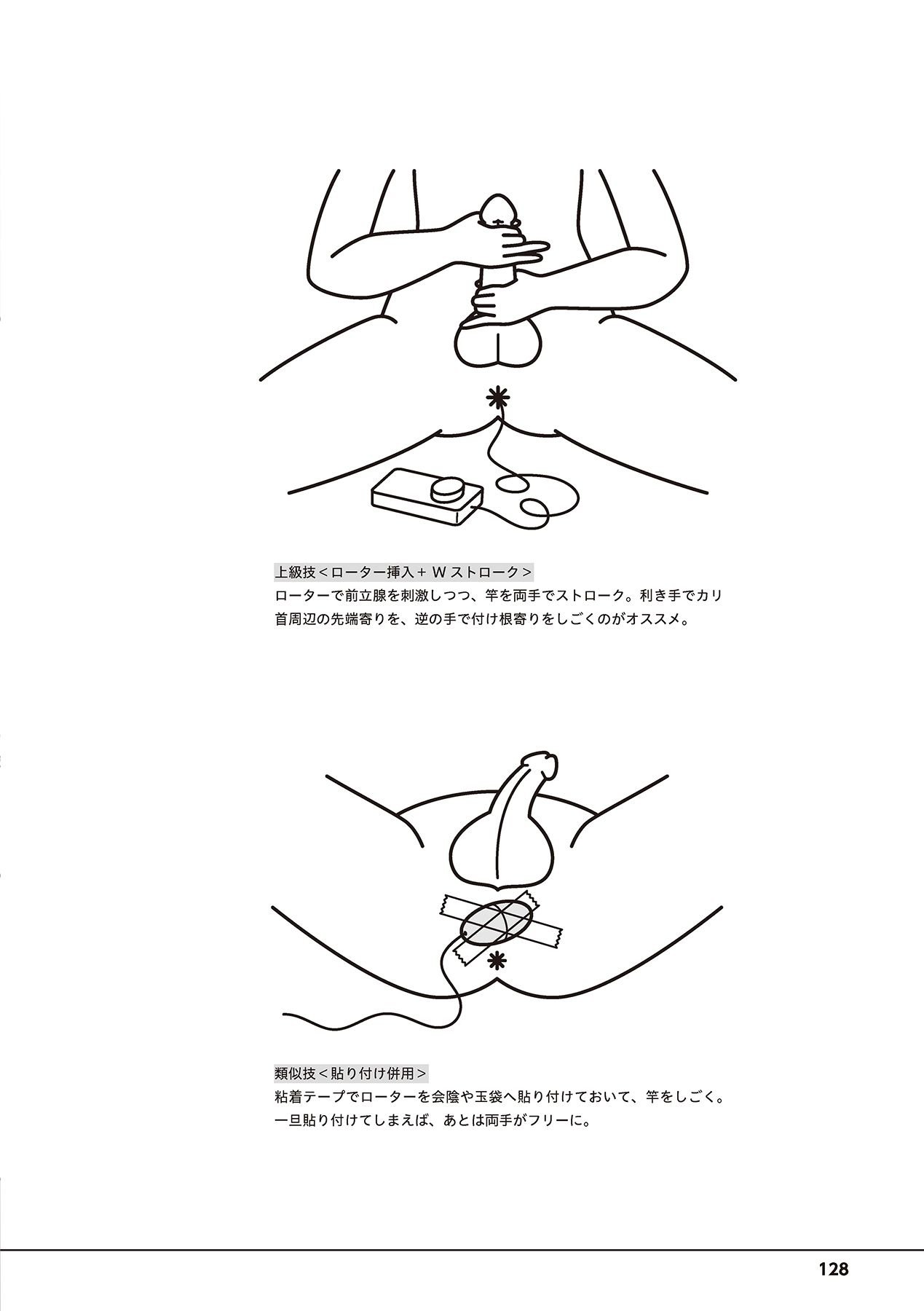 上級技＜ローター挿入＋Ｗストローク＞
ローターで前立腺を刺激しつつ、竿を両手でストローク。利き手でカリ首周辺の先端寄りを、逆の手で付け根寄りをしごくのがオススメ。

類似技＜貼り付け併用＞
粘着テープでローターを会陰や玉袋へ貼り付けておいて、竿をしごく。一旦貼り付けてしまえば、あとは両手がフリーに。

128